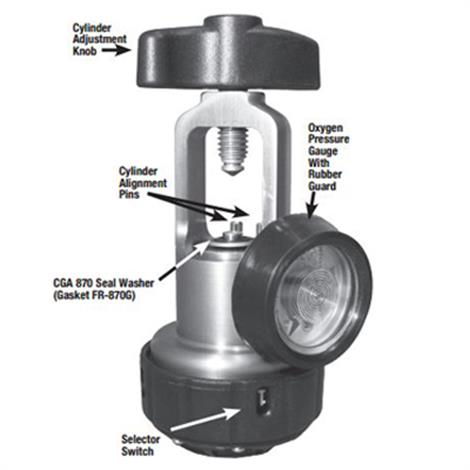 Cylinder Adjustment Knob

Oxygen Pressure Gauge With Rubber Guard

Cylinder Alignment Pins

CGA 870 Seal Washer (Gasket FR-870G)

Selector Switch